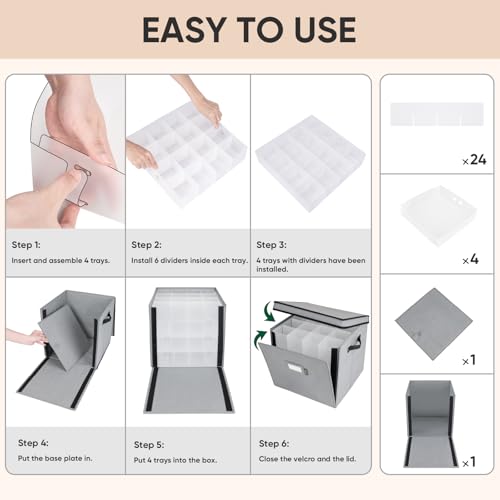 EASY TO USE

Step 1:
Insert and assemble 4 trays.

Step 2:
Install 6 dividers inside each tray.

Step 3:
4 trays with dividers have been installed.

Step 4:
Put the base plate in.

Step 5:
Put 4 trays into the box.

Step 6:
Close the velcro and the lid.

×24

×4

×1

×1